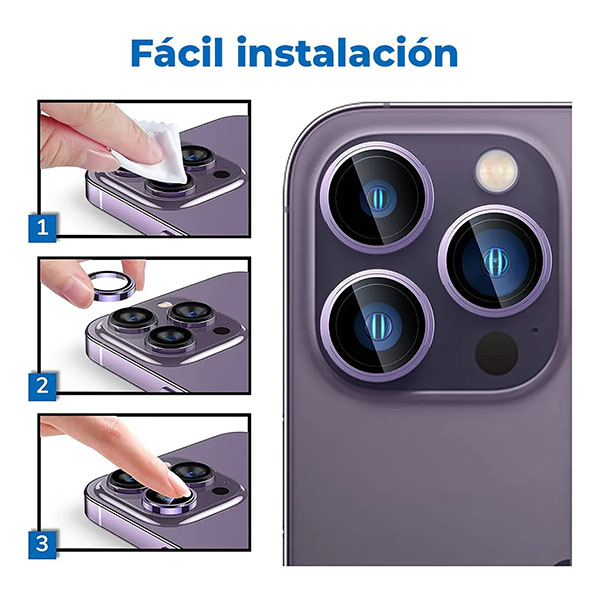 Fácil instalación

1

2

3